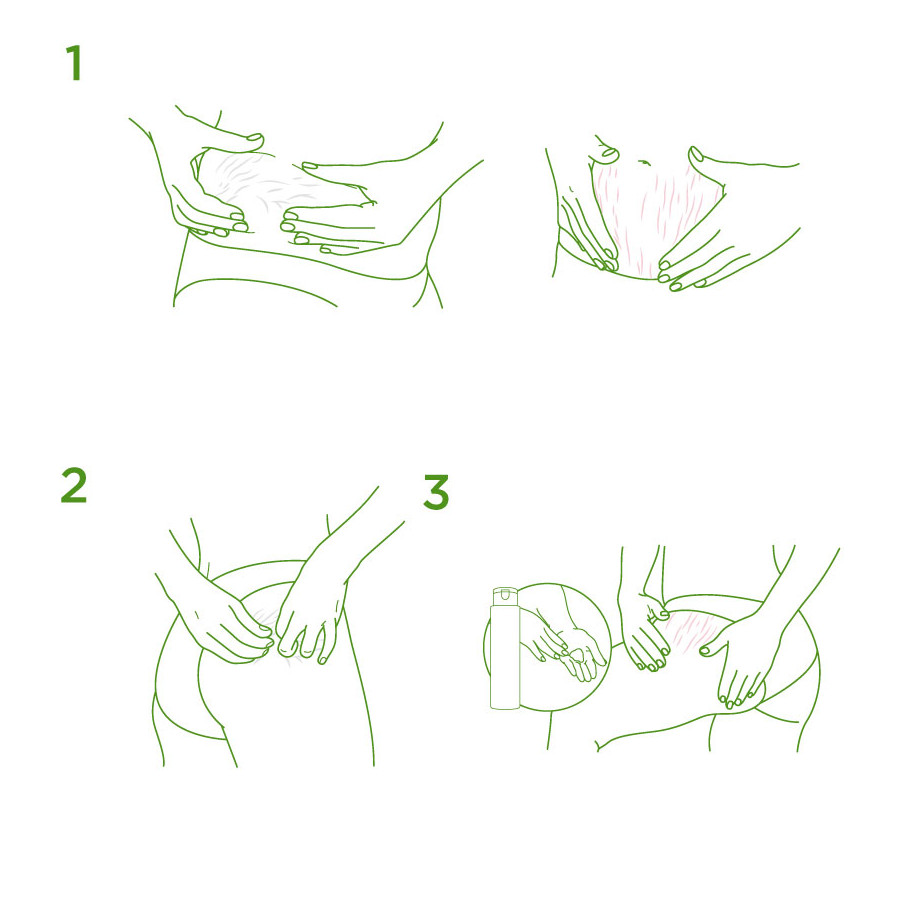 1

2

3